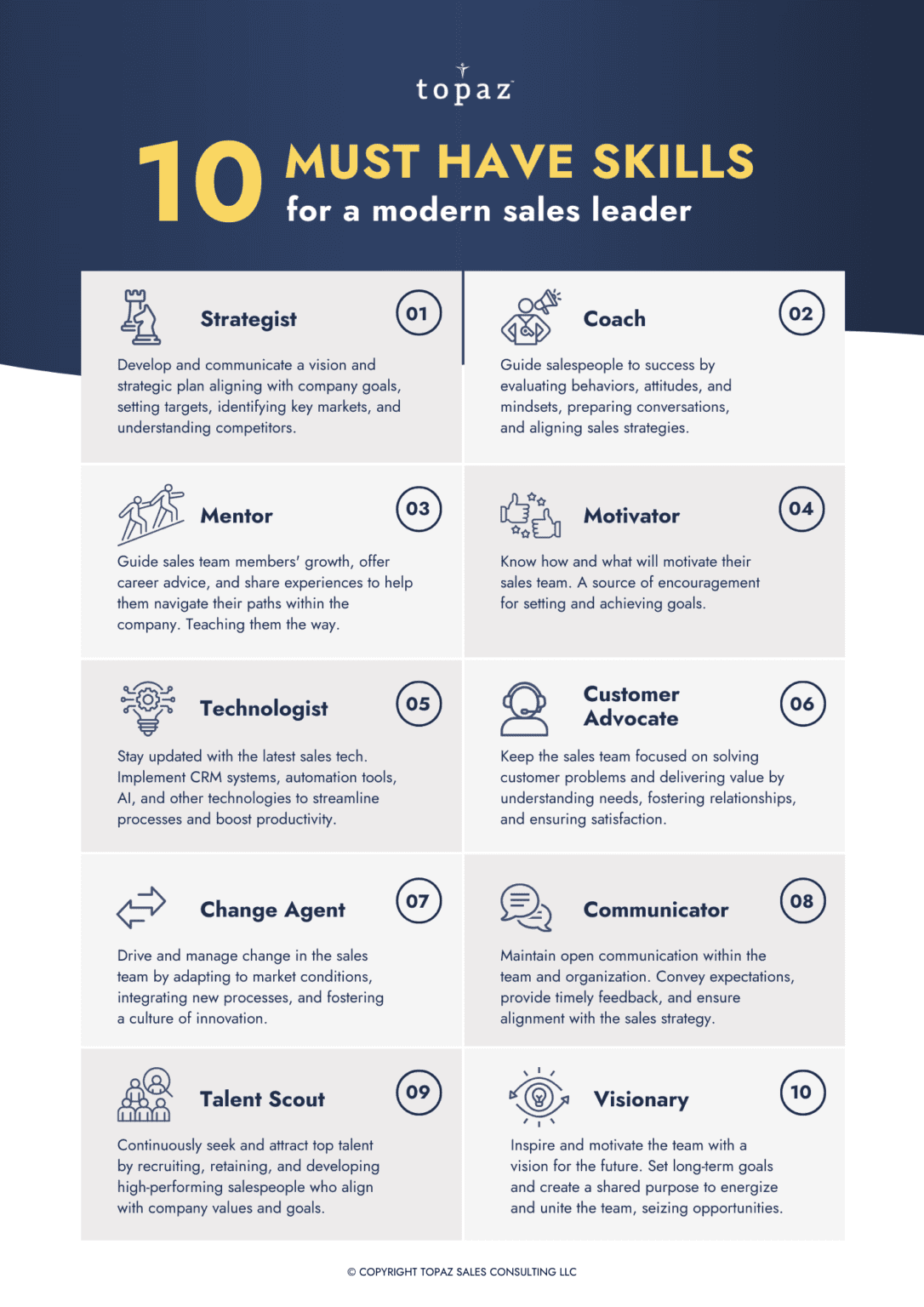 topaz

10 MUST HAVE SKILLS
for a modern sales leader

Strategist 01

Develop and communicate a vision and strategic plan aligning with company goals, setting targets, identifying key markets, and understanding competitors.

Coach 02

Guide salespeople to success by evaluating behaviors, attitudes, and mindsets, preparing conversations, and aligning sales strategies.

Mentor 03

Guide sales team members' growth, offer career advice, and share experiences to help them navigate their paths within the company. Teaching them the way.

Motivator 04

Know how and what will motivate their sales team. A source of encouragement for setting and achieving goals.

Technologist 05

Stay updated with the latest sales tech. Implement CRM systems, automation tools, AI, and other technologies to streamline processes and boost productivity.

Customer Advocate 06

Keep the sales team focused on solving customer problems and delivering value by understanding needs, fostering relationships, and ensuring satisfaction.

Change Agent 07

Drive and manage change in the sales team by adapting to market conditions, integrating new processes, and fostering a culture of innovation.

Communicator 08

Maintain open communication within the team and organization. Convey expectations, provide timely feedback, and ensure alignment with the sales strategy.

Talent Scout 09

Continuously seek and attract top talent by recruiting, retaining, and developing high-performing salespeople who align with company values and goals.

Visionary 10

Inspire and motivate the team with a vision for the future. Set long-term goals and create a shared purpose to energize and unite the team, seizing opportunities.

© COPYRIGHT TOPAZ SALES CONSULTING LLC